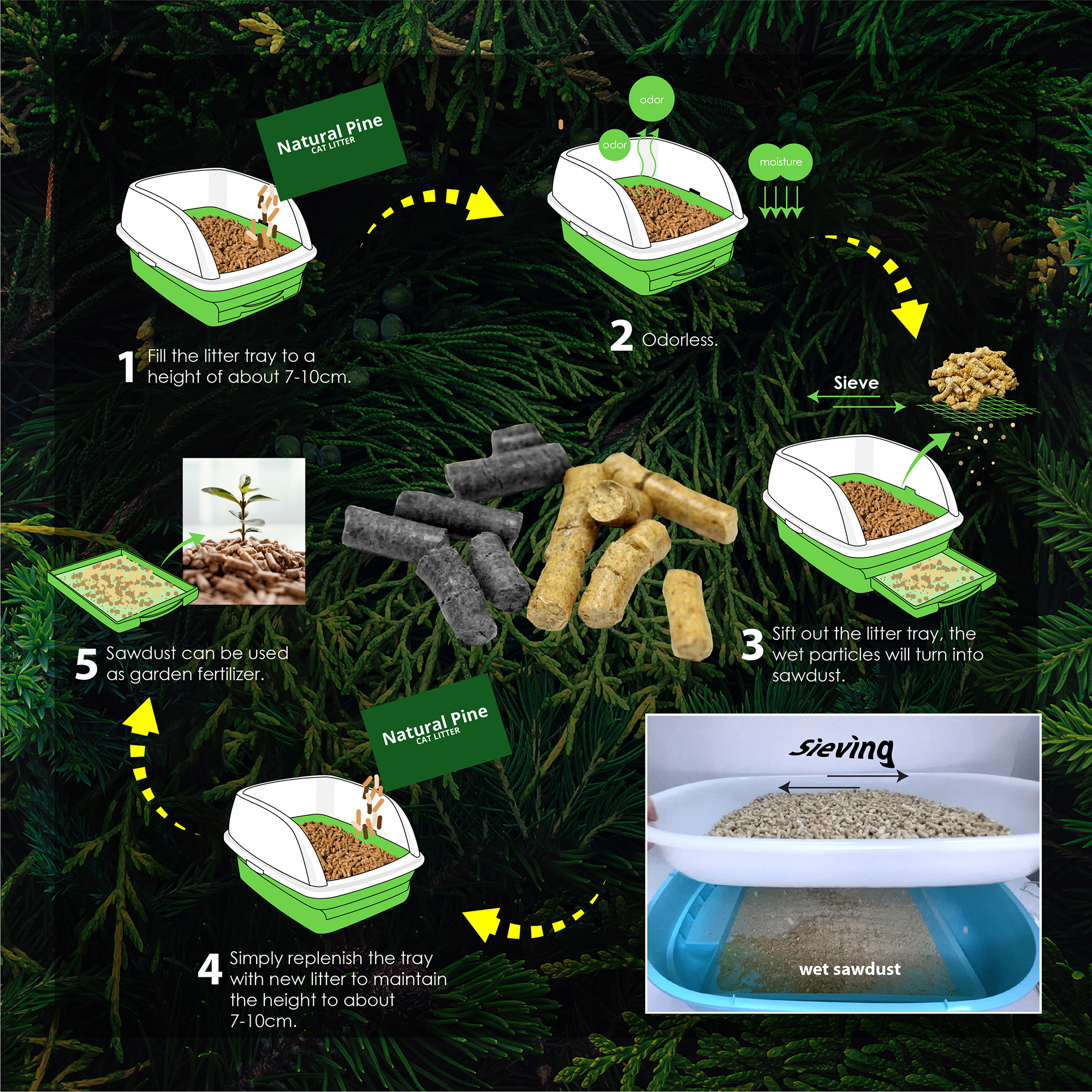 Natural Pine
CAT LITTER

1 Fill the litter tray to a height of about 7-10cm.

odor
odor
moisture

2 Odorless.

Sieve

3 Sift out the litter tray, the wet particles will turn into sawdust.

Sieving

wet sawdust

Natural Pine
CAT LITTER

4 Simply replenish the tray with new litter to maintain the height to about 7-10cm.

5 Sawdust can be used as garden fertilizer.